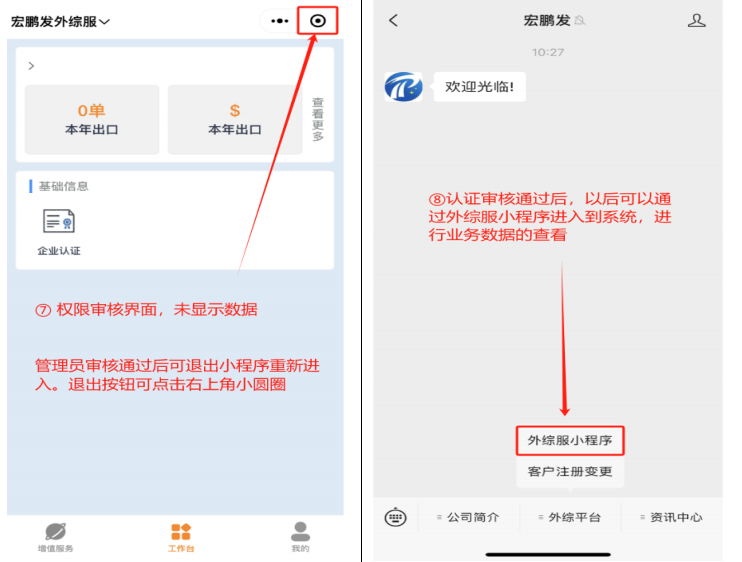 宏鹏发外综服

>

0单
本年出口

$
本年出口

查看更多

基础信息

企业认证

⑦ 权限审核界面，未显示数据

管理员审核通过后可退出小程序重新进入。退出按钮可点击右上角小圆圈

增值服务
工作台
我的

宏鹏发

10:27

欢迎光临!

⑧认证审核通过后，以后可以通过外综服小程序进入到系统，进行业务数据的查看

外综服小程序
客户注册变更

公司简介
外综平台
资讯中心